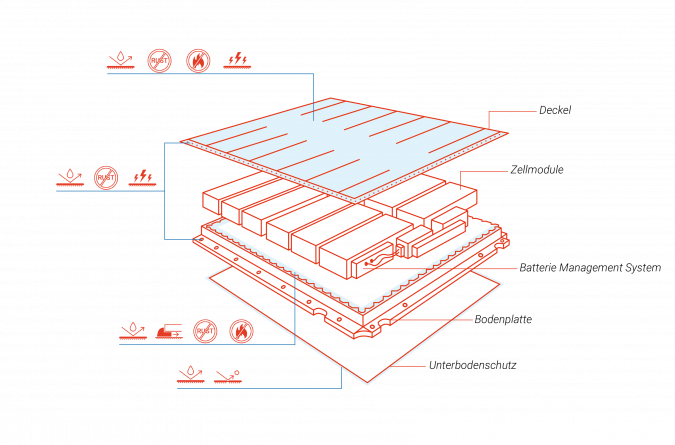 RUST

RUST

RUST

Deckel

Zellmodule

Batterie Management System

Bodenplatte

Unterbodenschutz