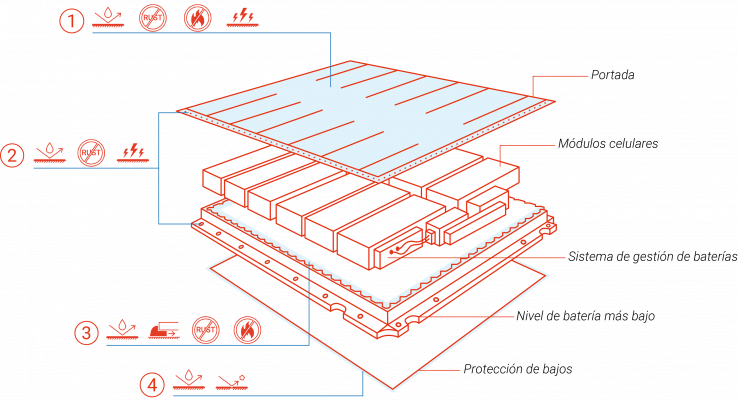 1 RUST

Portada

2 RUST

Módulos celulares

Sistema de gestión de baterías

3 RUST

Nivel de batería más bajo

4

Protección de bajos